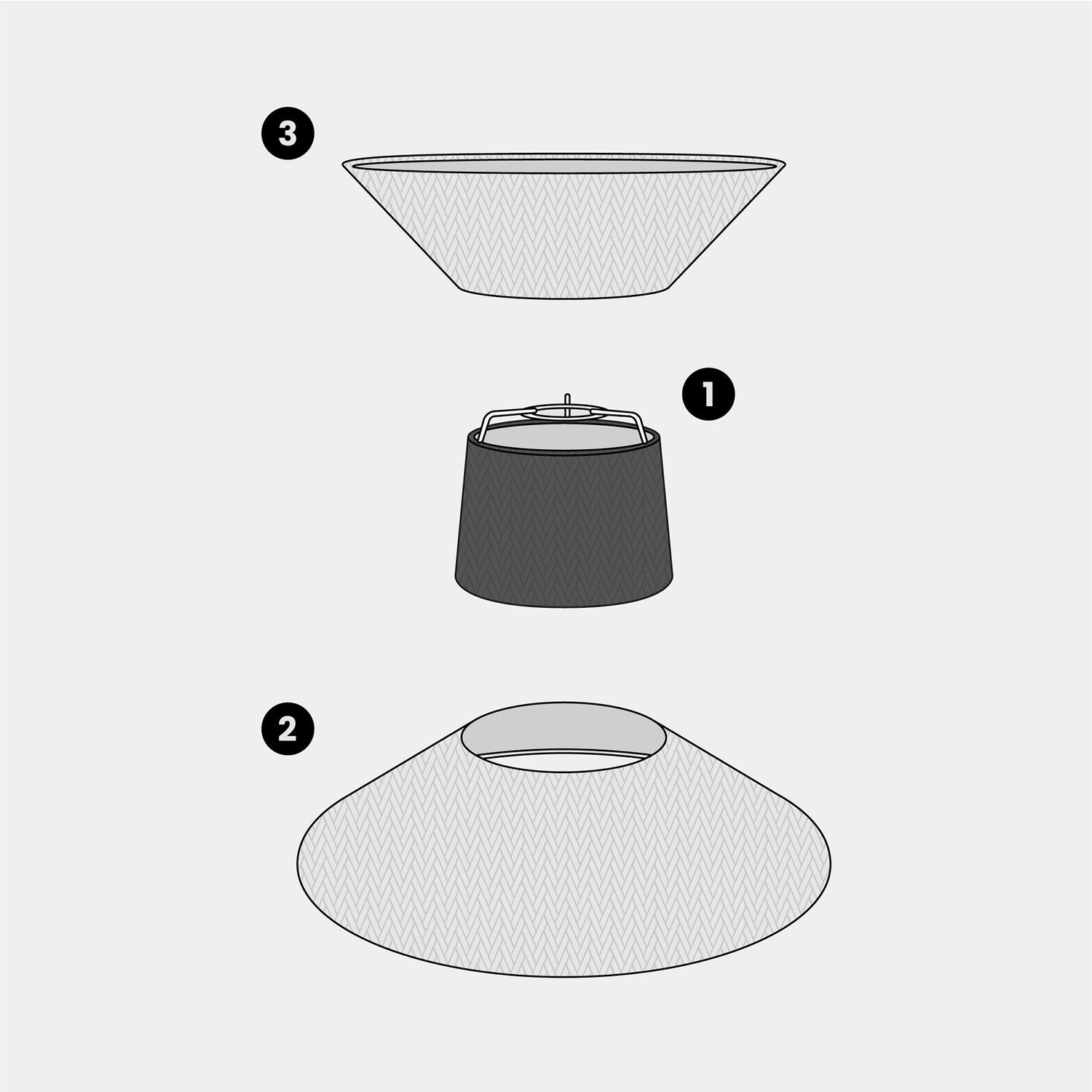 3

1

2