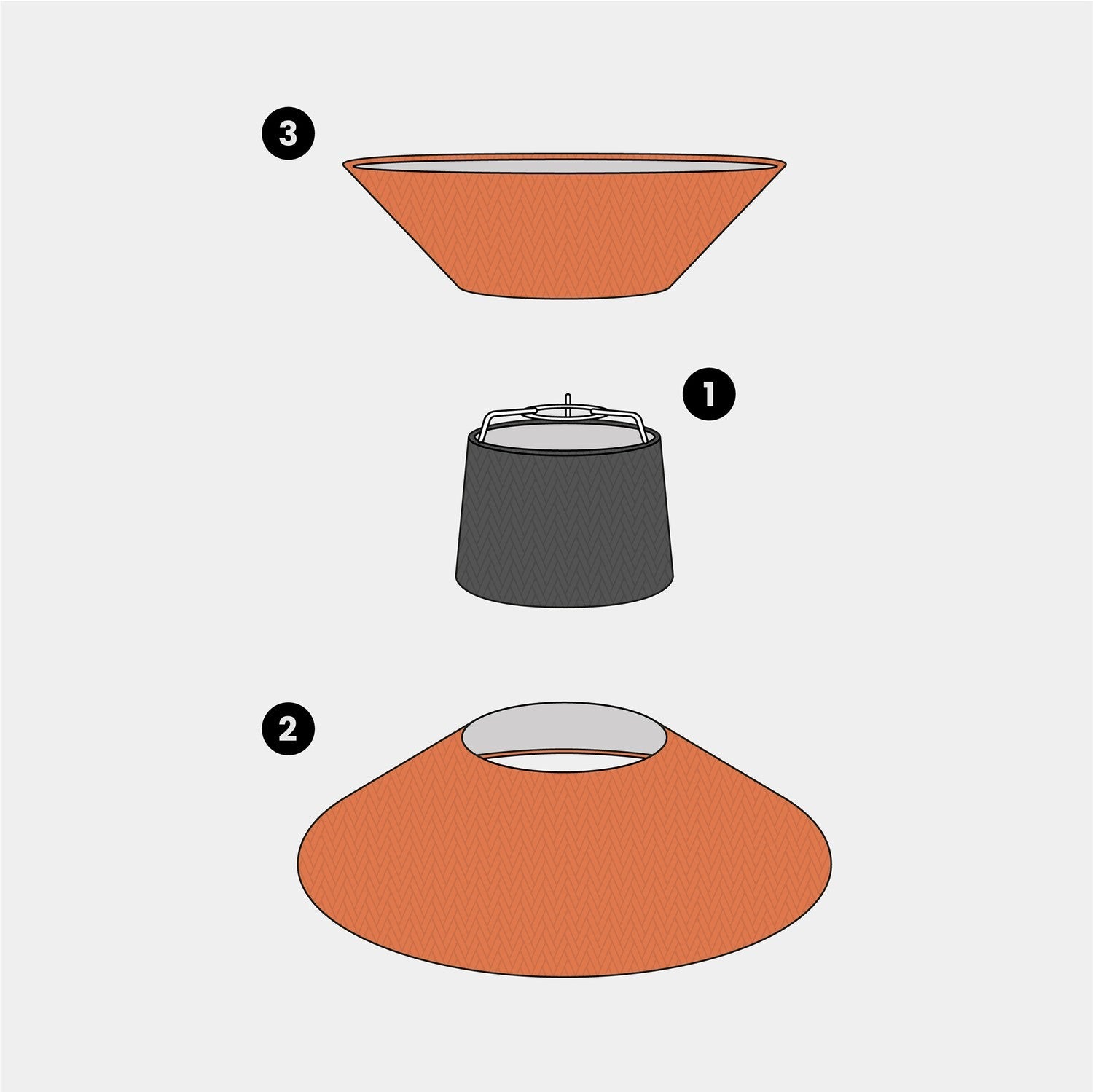 3

1

2